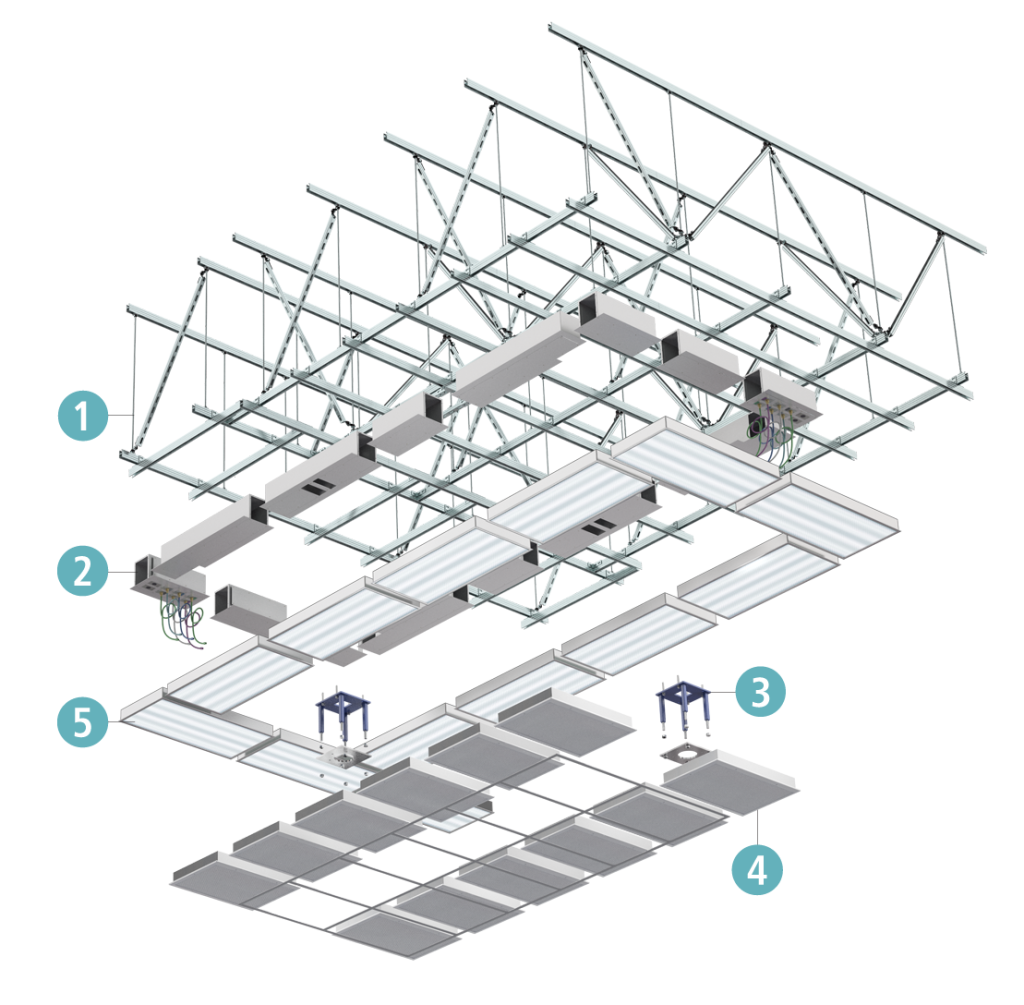 1
2
5
3
4